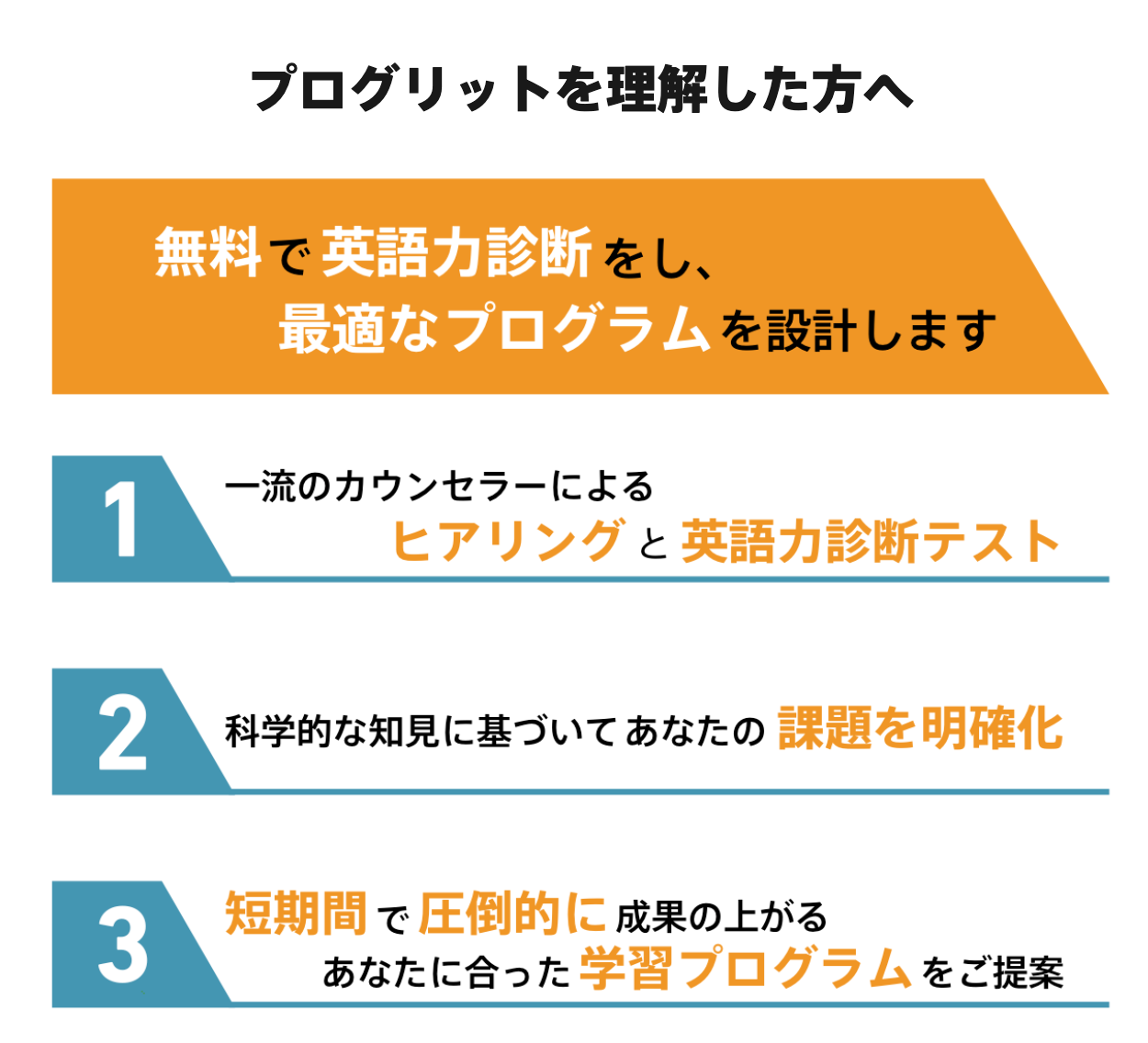 プログリットを理解した方へ

無料で英語力診断をし、
最適なプログラムを設計します

1
一流のカウンセラーによる
ヒアリングと英語力診断テスト

2
科学的な知見に基づいてあなたの課題を明確化

3
短期間で圧倒的に成果の上がる
あなたに合った学習プログラムをご提案