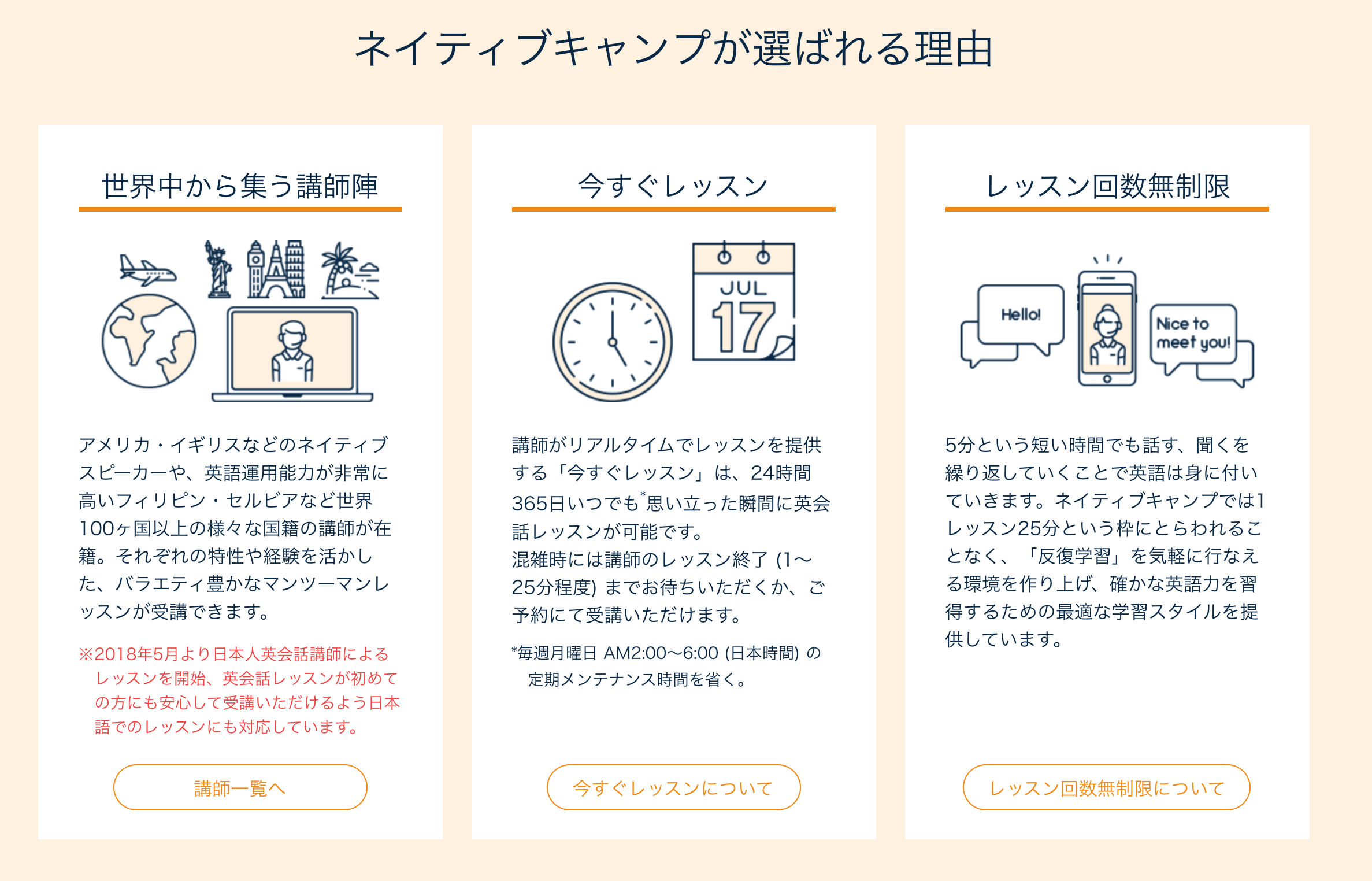 ネイティブキャンプが選ばれる理由

世界中から集う講師陣

アメリカ・イギリスなどのネイティブスピーカーや、英語運用能力が非常に高いフィリピン・セルビアなど世界100ヶ国以上の様々な国籍の講師が在籍。それぞれの特性や経験を活かした、バラエティ豊かなマンツーマンレッスンが受講できます。

※2018年5月より日本人英会話講師によるレッスンを開始、英会話レッスンが初めての方にも安心して受講いただけるよう日本語でのレッスンにも対応しています。

講師一覧へ

今すぐレッスン

JUL
17

講師がリアルタイムでレッスンを提供する「今すぐレッスン」は、24時間365日いつでも*思い立った瞬間に英会話レッスンが可能です。
混雑時には講師のレッスン終了 (1〜25分程度) までお待ちいただくか、ご予約にて受講いただけます。

*毎週月曜日 AM2:00〜6:00 (日本時間) の定期メンテナンス時間を省く。

今すぐレッスンについて

レッスン回数無制限

Hello!

Nice to meet you!

5分という短い時間でも話す、聞くを繰り返していくことで英語は身に付いていきます。ネイティブキャンプでは1レッスン25分という枠にとらわれることなく、「反復学習」を気軽に行なえる環境を作り上げ、確かな英語力を習得するための最適な学習スタイルを提供しています。

レッスン回数無制限について